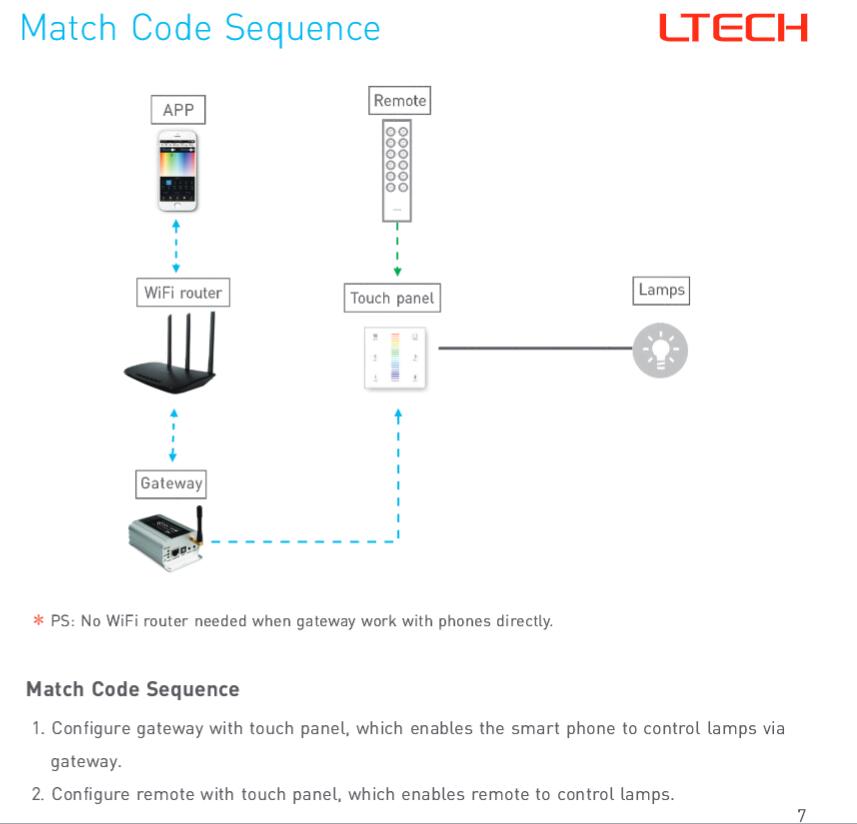 Match Code Sequence

LTECH

APP

Remote

WiFi router

Touch panel

Lamps

Gateway

* PS: No WiFi router needed when gateway work with phones directly.

Match Code Sequence

1. Configure gateway with touch panel, which enables the smart phone to control lamps via gateway.

2. Configure remote with touch panel, which enables remote to control lamps.

7